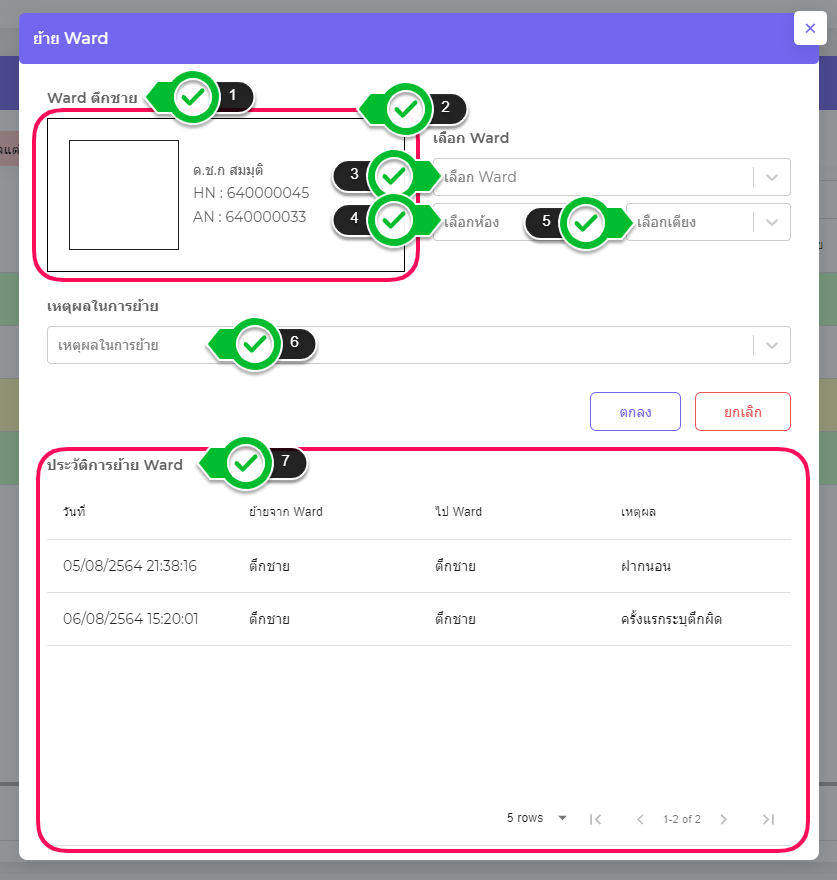 ย้าย Ward

×

Ward ตึกชาย 1

2

ด.ช.ก สมมุติ
HN : 640000045
AN : 640000033

เลือก Ward

3 เลือก Ward

4 เลือกห้อง 5 เลือกเตียง

เหตุผลในการย้าย

เหตุผลในการย้าย 6

ตกลง ยกเลิก

ประวัติการย้าย Ward 7

| วันที่ | ย้ายจาก Ward | ไป Ward | เหตุผล |
|---|---|---|---|
| 05/08/2564 21:38:16 | ตึกชาย | ตึกชาย | ฝากนอน |
| 06/08/2564 15:20:01 | ตึกชาย | ตึกชาย | ครั้งแรกระบุตึกผิด |

5 rows 1-2 of 2